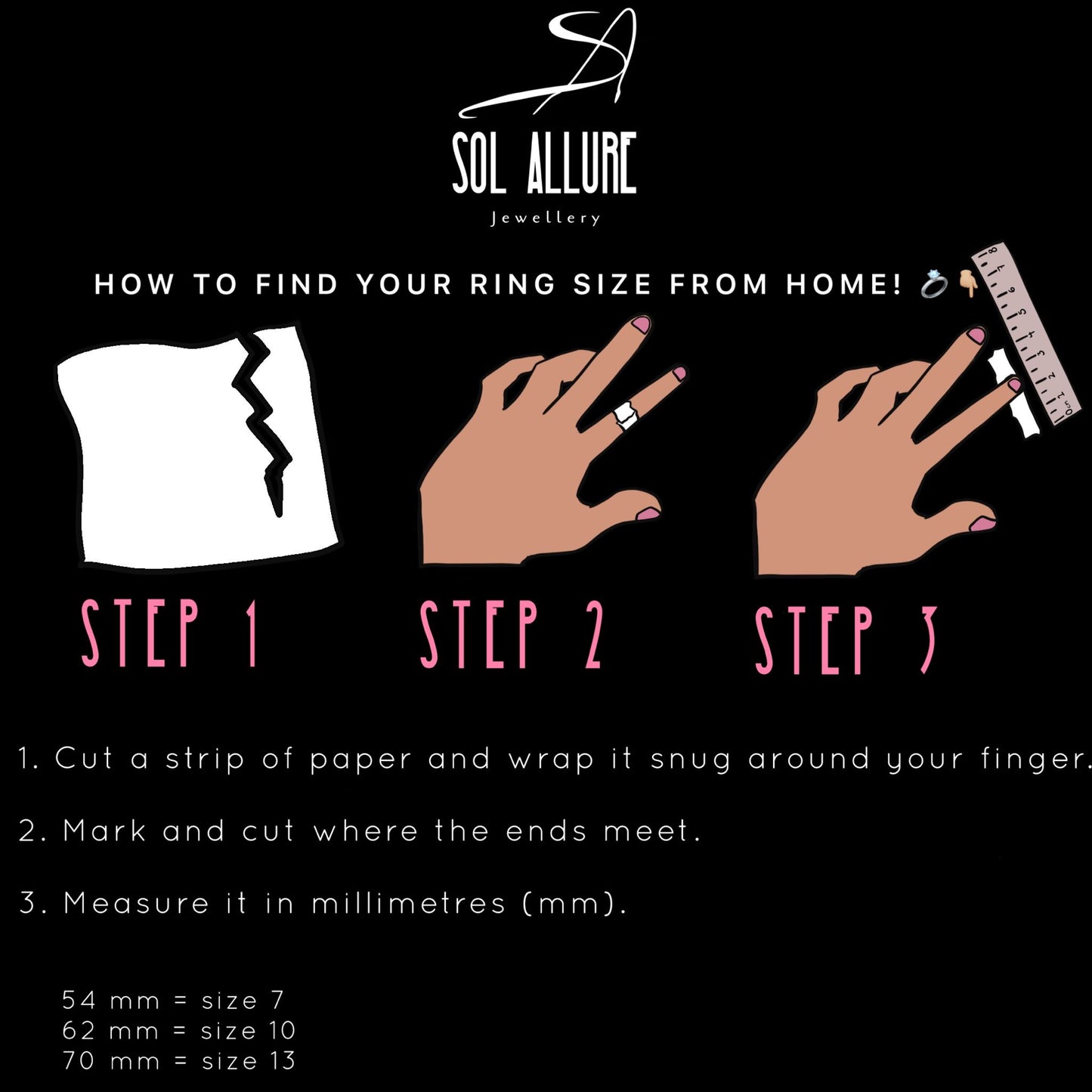 SA

SOL ALLURE
Jewellery

HOW TO FIND YOUR RING SIZE FROM HOME! 💍👇

0 1 2 3 4 5 6 7 8

STEP 1

STEP 2

STEP 3

1. Cut a strip of paper and wrap it snug around your finger.

2. Mark and cut where the ends meet.

3. Measure it in millimetres (mm).

54 mm = size 7
62 mm = size 10
70 mm = size 13